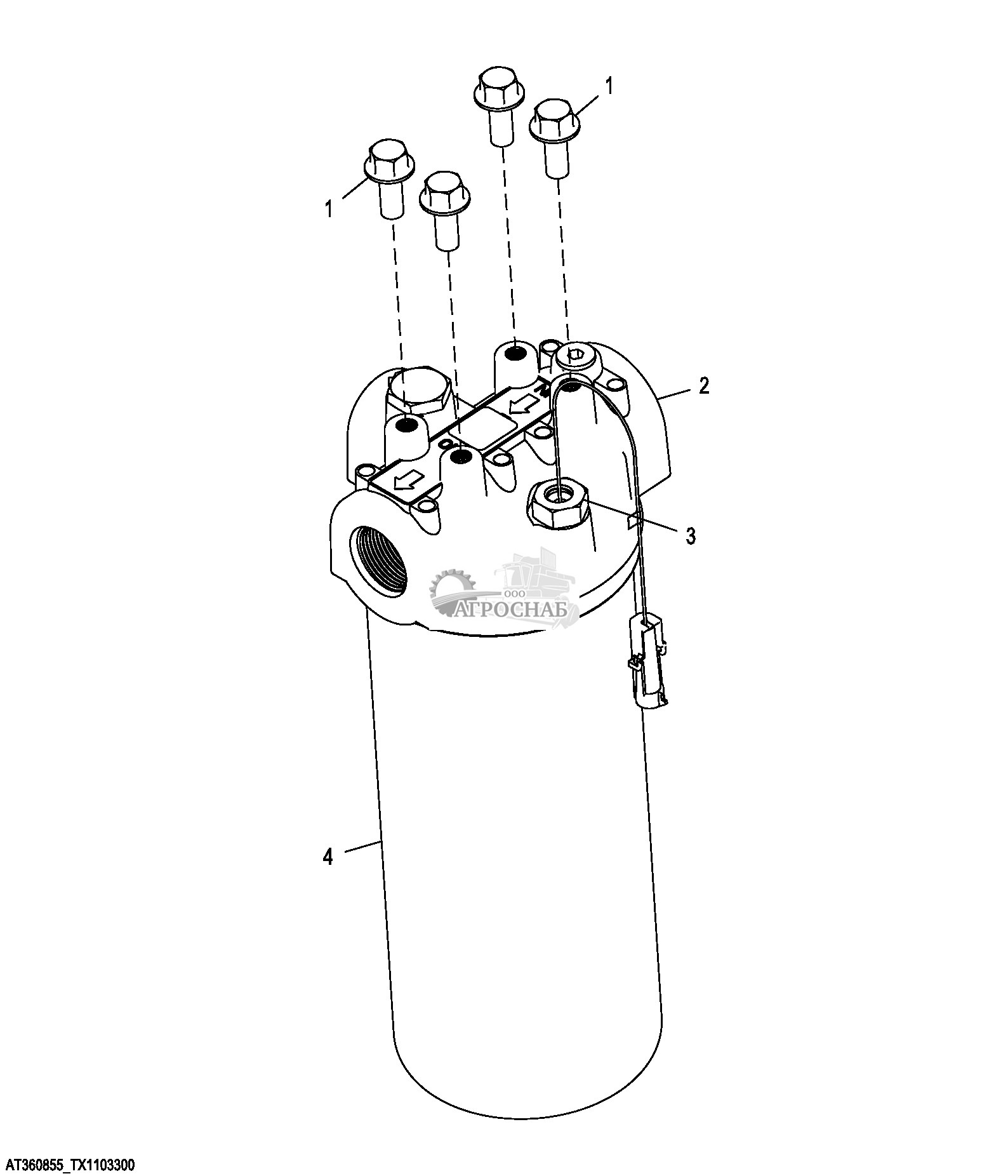 1
1
2
3
ООО
АГРОСНАБ
4
AT360855_TX1103300